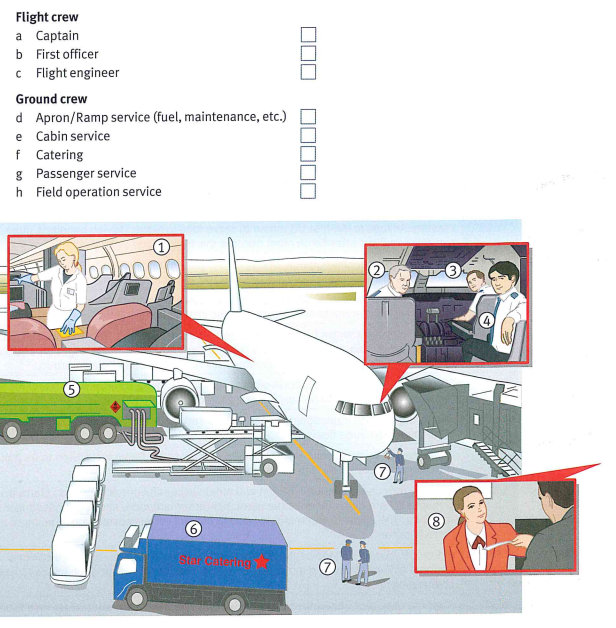 **Flight crew**
a Captain
b First officer
c Flight engineer

**Ground crew**
d Apron/Ramp service (fuel, maintenance, etc.)
e Cabin service
f Catering
g Passenger service
h Field operation service

1
2
3
4
5
6
Star Catering
7
7
8